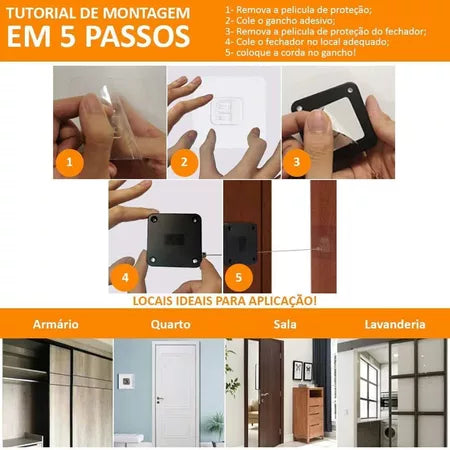 TUTORIAL DE MONTAGEM
EM 5 PASSOS

1- Remova a pelicula de proteção;
2- Cole o gancho adesivo;
3- Remova a pelicula de proteção do fechador;
4- Cole o fechador no local adequado;
5- coloque a corda no gancho!

1
2
3
4
5

LOCAIS IDEAIS PARA APLICAÇÃO!

Armário
Quarto
Sala
Lavanderia