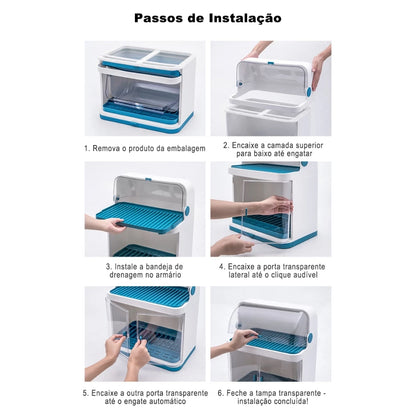 Passos de Instalação

1. Remova o produto da embalagem

2. Encaixe a camada superior para baixo até engatar

3. Instale a bandeja de drenagem no armário

4. Encaixe a porta transparente lateral até o clique audível

5. Encaixe a outra porta transparente até o engate automático

6. Feche a tampa transparente - instalação concluída!