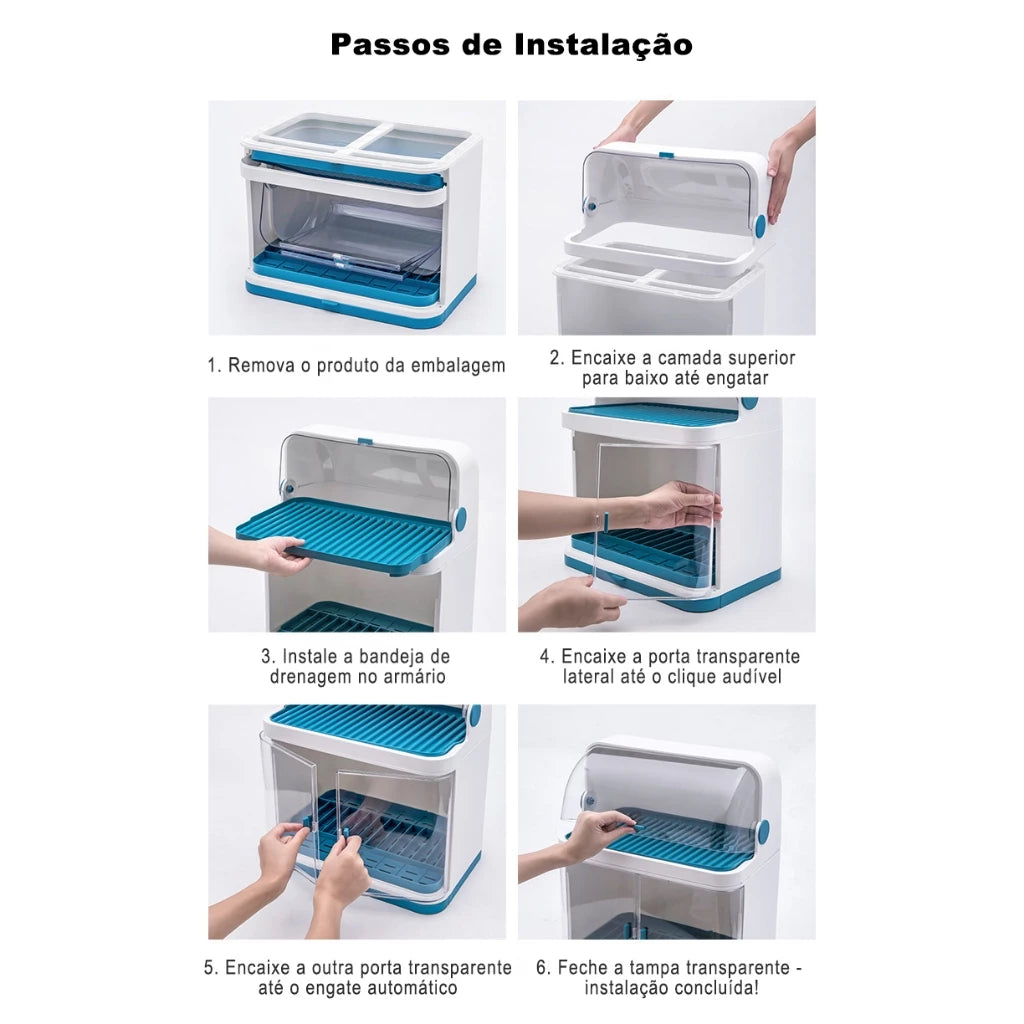 Passos de Instalação

1. Remova o produto da embalagem

2. Encaixe a camada superior para baixo até engatar

3. Instale a bandeja de drenagem no armário

4. Encaixe a porta transparente lateral até o clique audível

5. Encaixe a outra porta transparente até o engate automático

6. Feche a tampa transparente - instalação concluída!