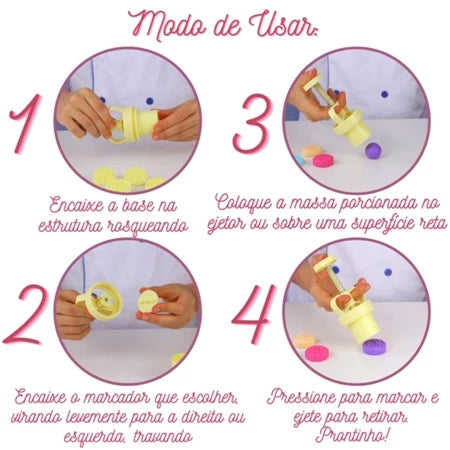 Modo de Usar:

1

Encaixe a base na estrutura rosqueando

3

Coloque a massa porcionada no ejetor ou sobre uma superfície reta

2

Encaixe o marcador que escolher, virando levemente para a direita ou esquerda, travando

4

Pressione para marcar e ejete para retirar. Prontinho!