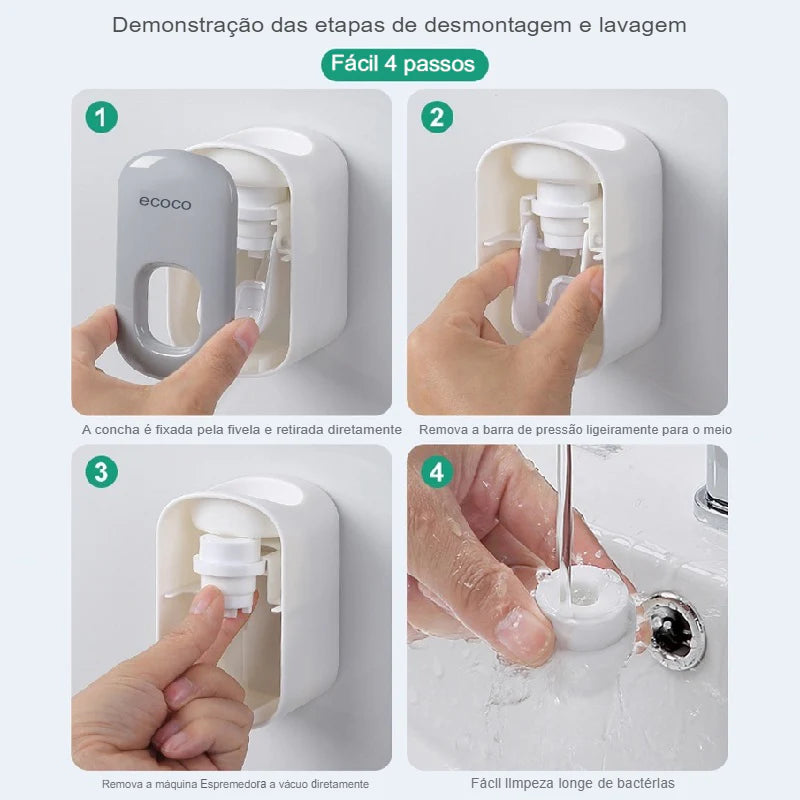 Demonstração das etapas de desmontagem e lavagem

Fácil 4 passos

1

ecoco

A concha é fixada pela fivela e retirada diretamente

2

Remova a barra de pressão ligeiramente para o meio

3

Remova a máquina Espremedora a vácuo diretamente

4

Fácil limpeza longe de bactérias