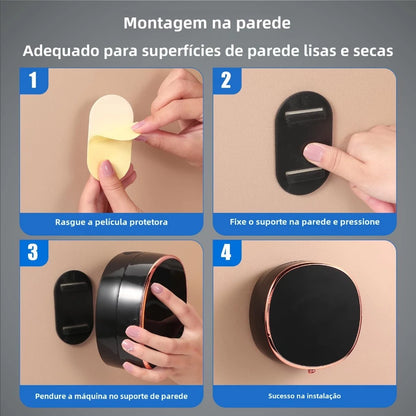 Montagem na parede

Adequado para superfícies de parede lisas e secas

1

Rasgue a película protetora

2

Fixe o suporte na parede e pressione

3

Pendure a máquina no suporte de parede

4

Sucesso na instalação