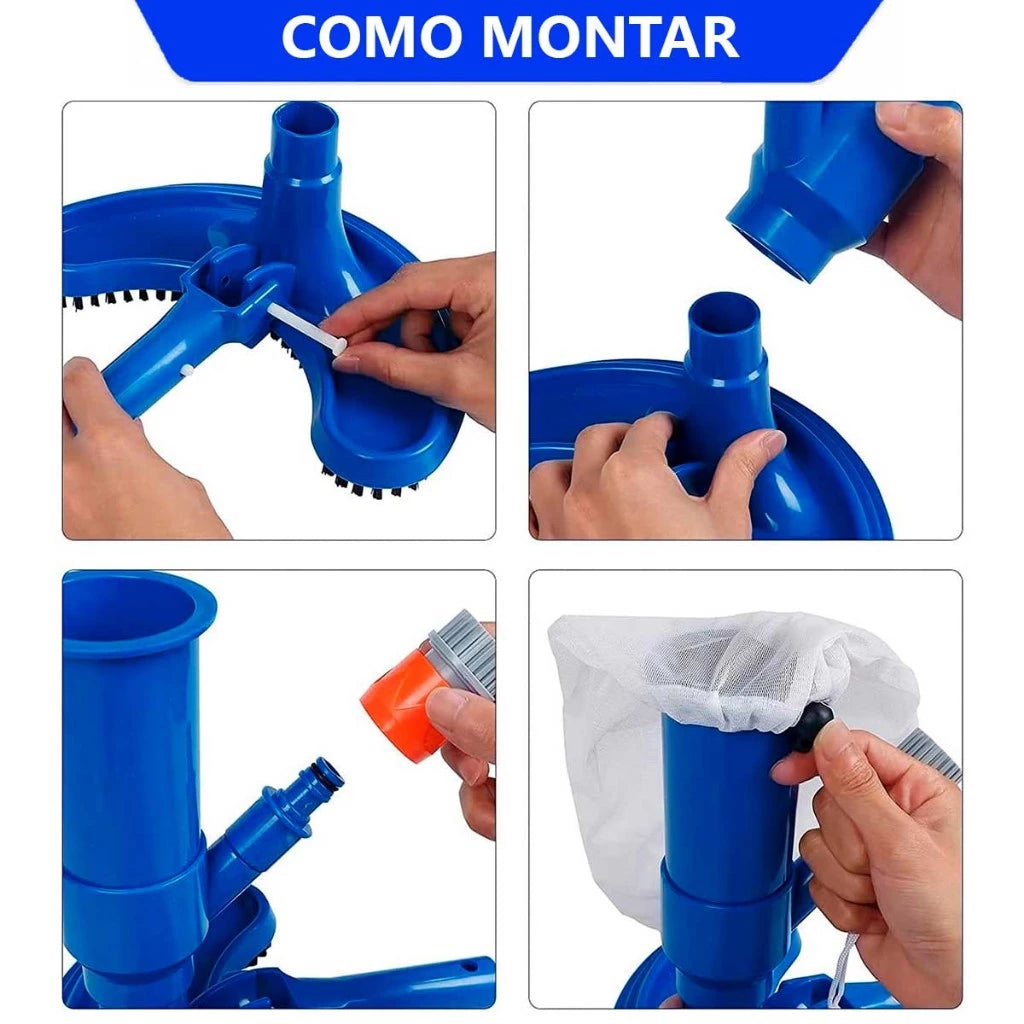 COMO MONTAR